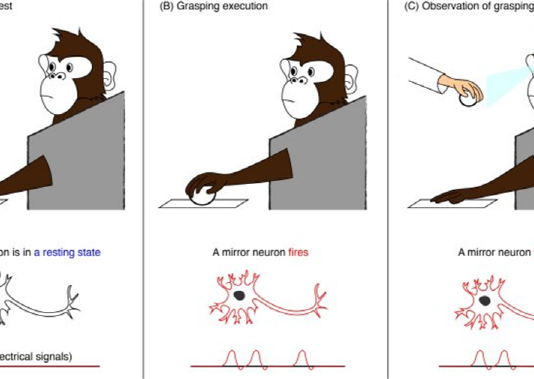 est

on is in a resting state

ectrical signals)

(B) Grasping execution

A mirror neuron fires

(C) Observation of grasping

A mirror neuron